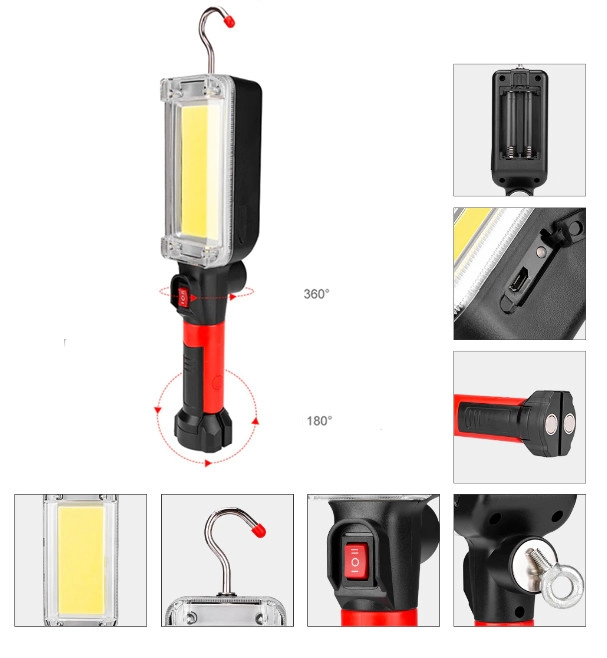 360°

180°